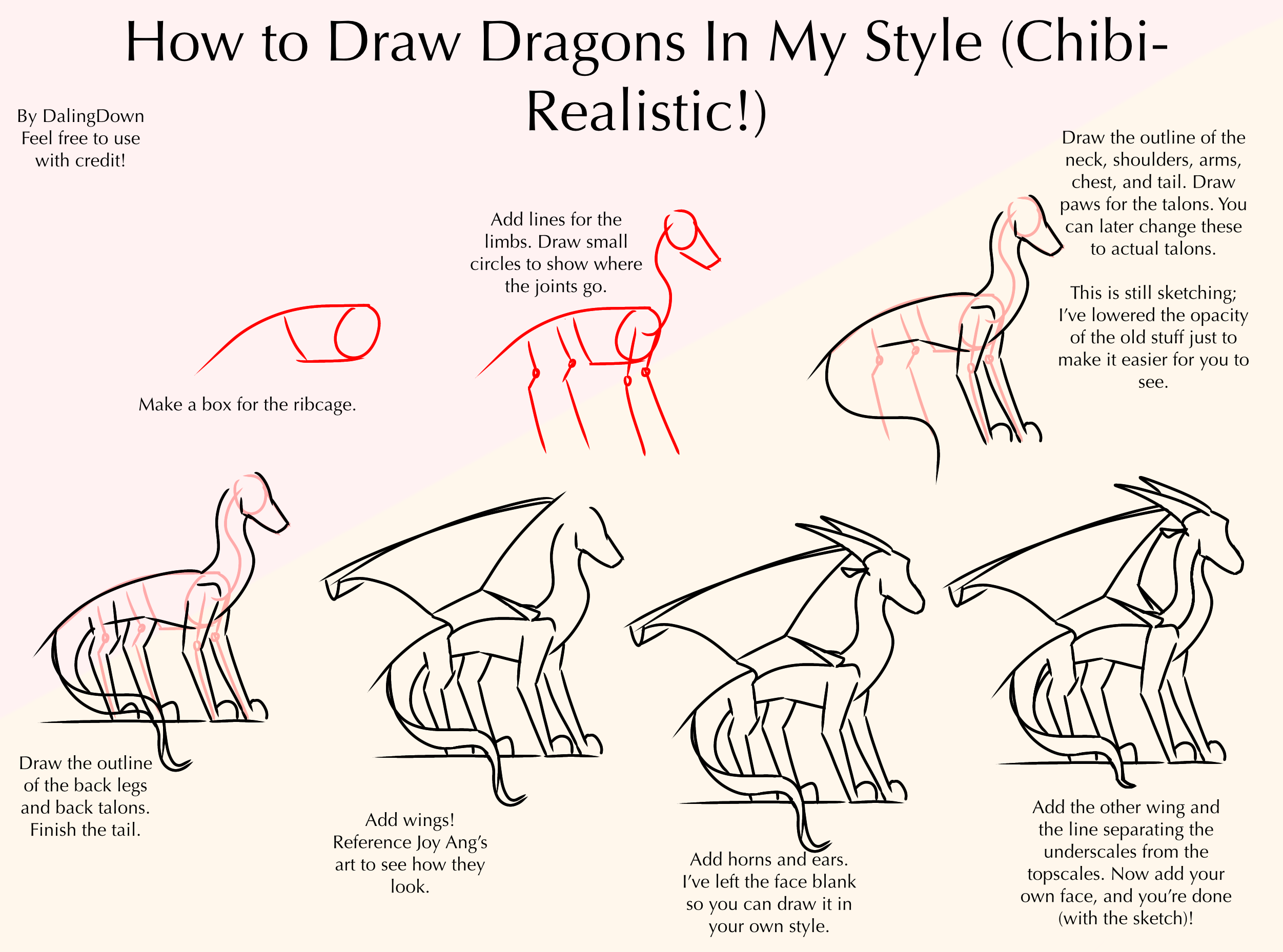 How to Draw Dragons In My Style (Chibi-Realistic!)

By DalingDown
Feel free to use with credit!

Make a box for the ribcage.

Add lines for the limbs. Draw small circles to show where the joints go.

Draw the outline of the neck, shoulders, arms, chest, and tail. Draw paws for the talons. You can later change these to actual talons.

This is still sketching; I've lowered the opacity of the old stuff just to make it easier for you to see.

Draw the outline of the back legs and back talons. Finish the tail.

Add wings! Reference Joy Ang's art to see how they look.

Add horns and ears. I've left the face blank so you can draw it in your own style.

Add the other wing and the line separating the underscales from the topscales. Now add your own face, and you're done (with the sketch)!